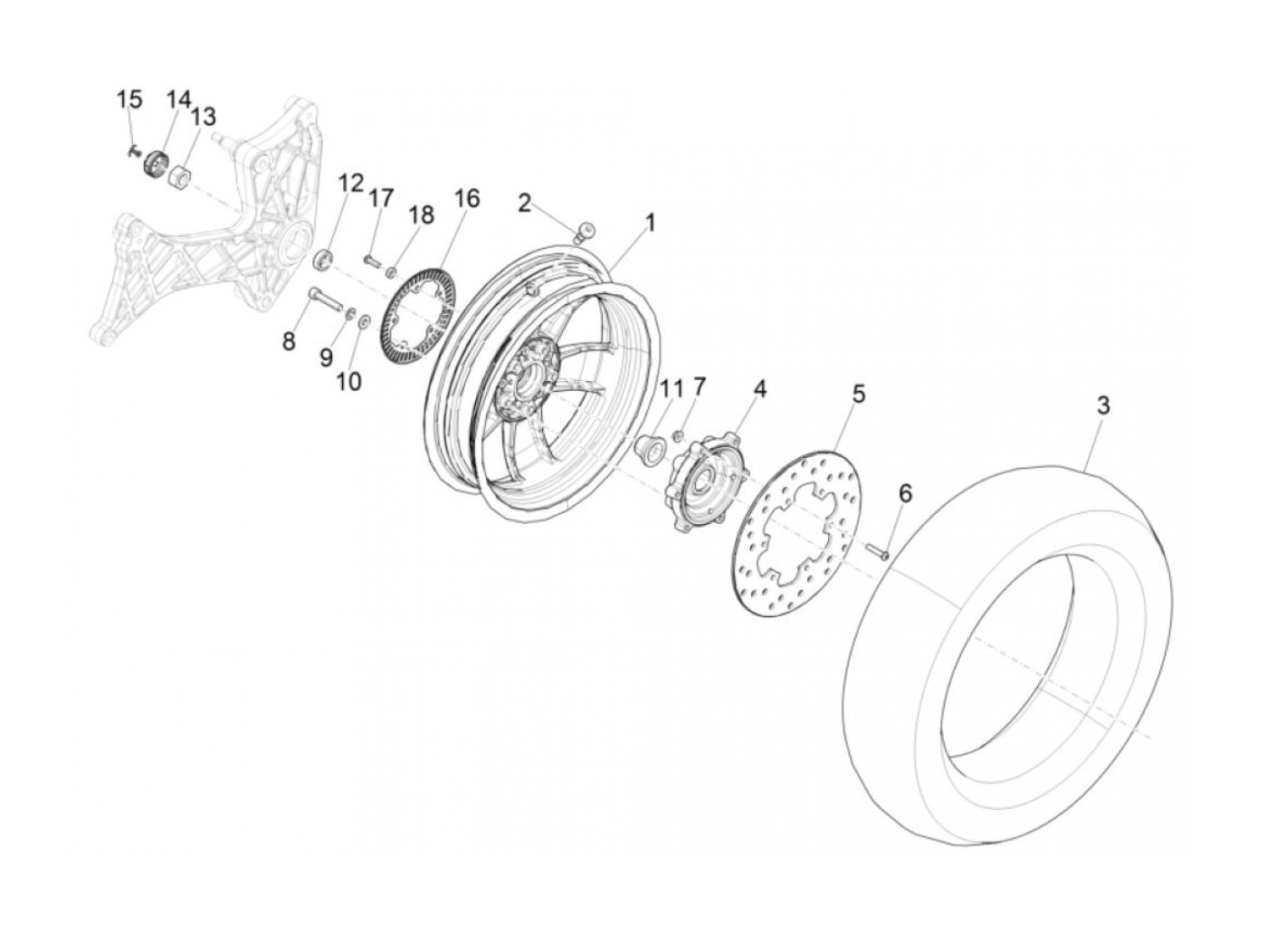 15
14
13
12
17
18
16
2
1
8
9
10
11
7
4
5
3
6